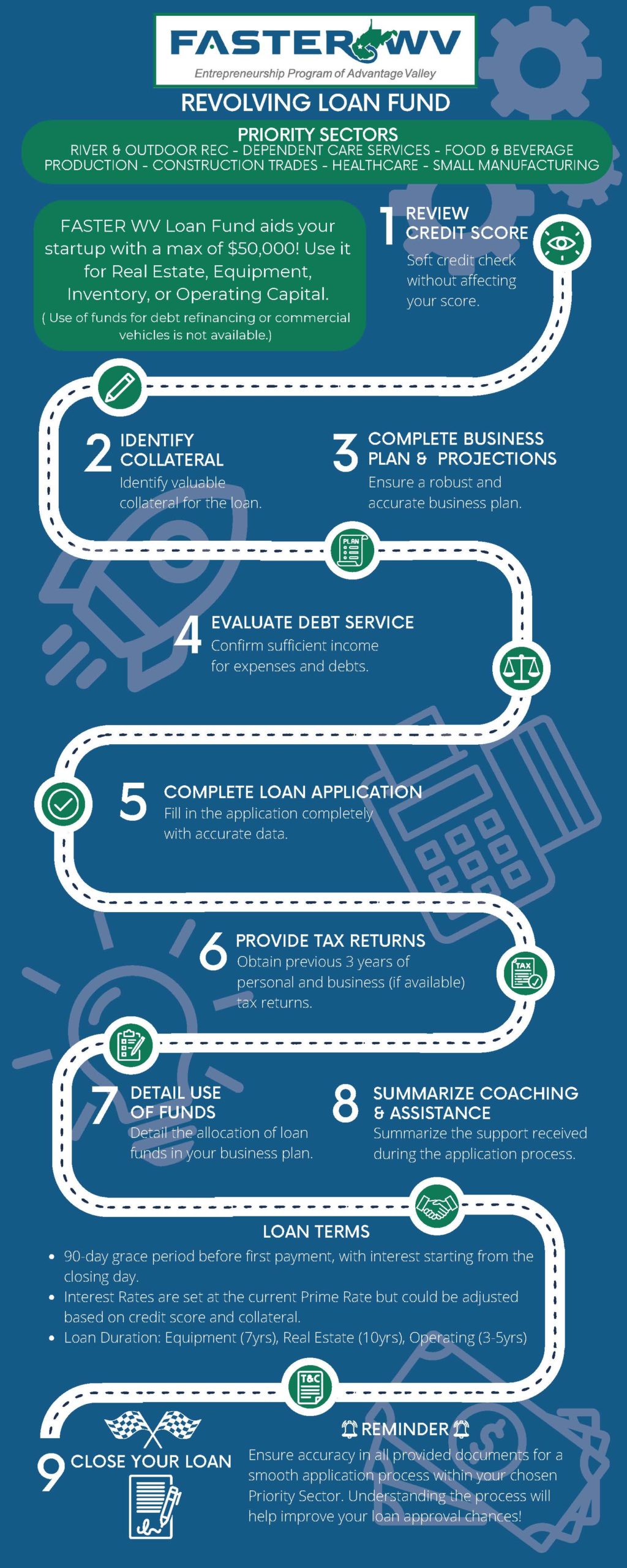 FASTER WV
Entrepreneurship Program of Advantage Valley

REVOLVING LOAN FUND

PRIORITY SECTORS
RIVER & OUTDOOR REC - DEPENDENT CARE SERVICES - FOOD & BEVERAGE PRODUCTION - CONSTRUCTION TRADES - HEALTHCARE - SMALL MANUFACTURING

FASTER WV Loan Fund aids your startup with a max of $50,000! Use it for Real Estate, Equipment, Inventory, or Operating Capital.
( Use of funds for debt refinancing or commercial vehicles is not available.)

1 REVIEW CREDIT SCORE
Soft credit check without affecting your score.

2 IDENTIFY COLLATERAL
Identify valuable collateral for the loan.

3 COMPLETE BUSINESS PLAN & PROJECTIONS
Ensure a robust and accurate business plan.

PLAN

4 EVALUATE DEBT SERVICE
Confirm sufficient income for expenses and debts.

5 COMPLETE LOAN APPLICATION
Fill in the application completely with accurate data.

6 PROVIDE TAX RETURNS
Obtain previous 3 years of personal and business (if available) tax returns.

TAX

7 DETAIL USE OF FUNDS
Detail the allocation of loan funds in your business plan.

8 SUMMARIZE COACHING & ASSISTANCE
Summarize the support received during the application process.

LOAN TERMS
• 90-day grace period before first payment, with interest starting from the closing day.
• Interest Rates are set at the current Prime Rate but could be adjusted based on credit score and collateral.
• Loan Duration: Equipment (7yrs), Real Estate (10yrs), Operating (3-5yrs)

T&C

9 CLOSE YOUR LOAN

REMINDER
Ensure accuracy in all provided documents for a smooth application process within your chosen Priority Sector. Understanding the process will help improve your loan approval chances!